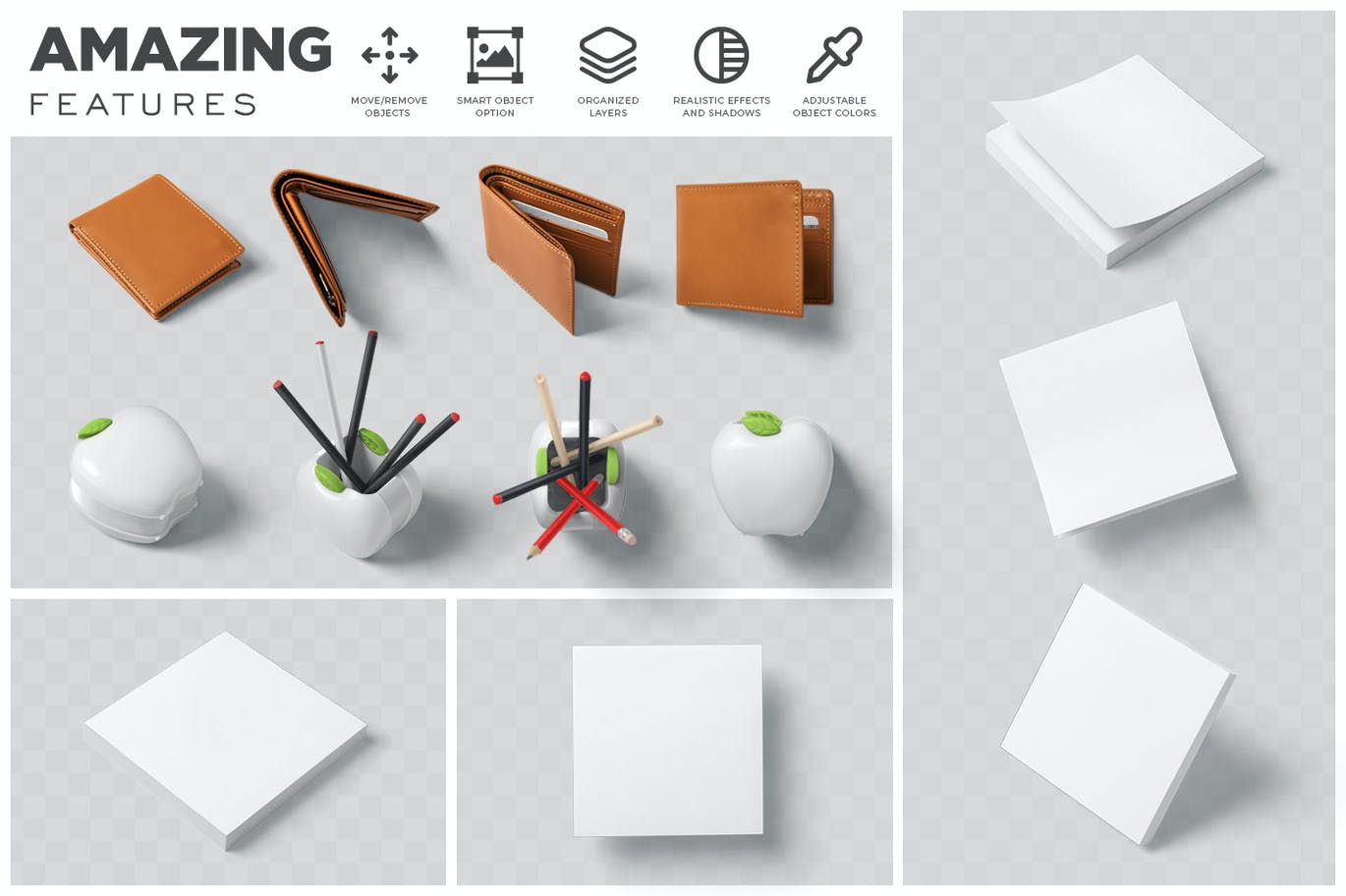 AMAZING
FEATURES

MOVE/REMOVE OBJECTS

SMART OBJECT OPTION

ORGANIZED LAYERS

REALISTIC EFFECTS AND SHADOWS

ADJUSTABLE OBJECT COLORS