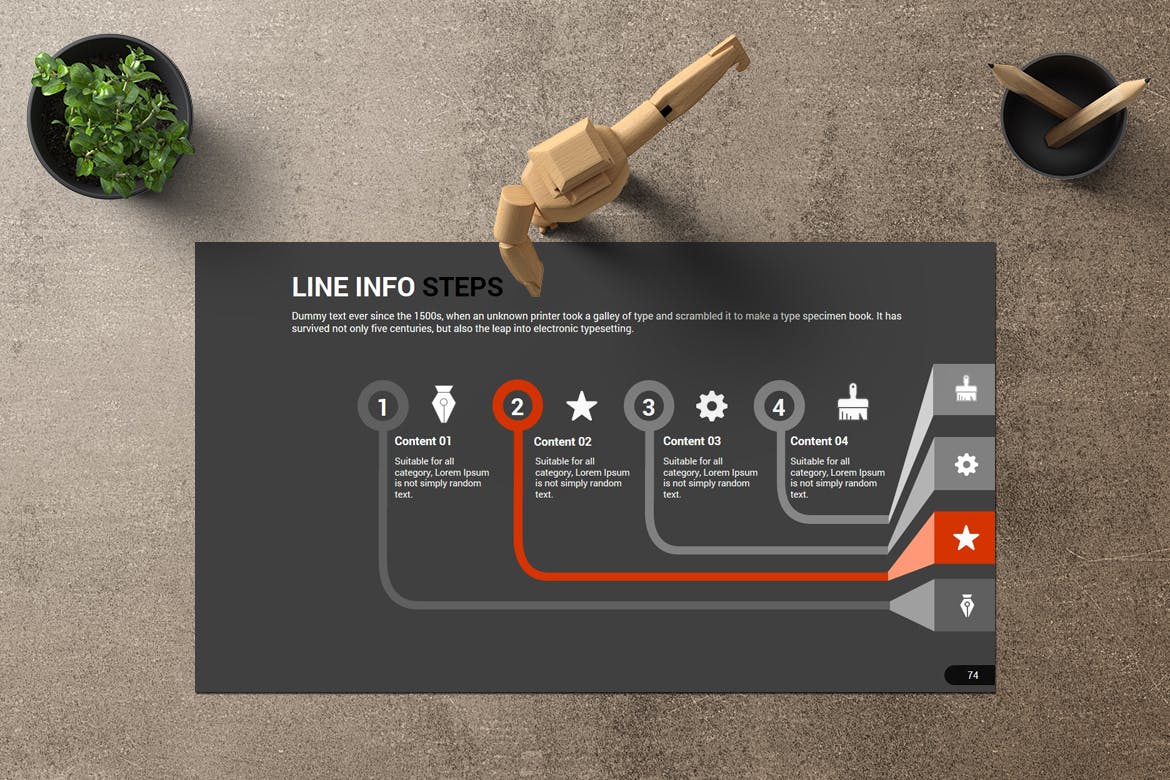 LINE INFO STEPS

Dummy text ever since the 1500s, when an unknown printer took a galley of type and scrambled it to make a type specimen book. It has survived not only five centuries, but also the leap into electronic typesetting.

1

Content 01

Suitable for all category, Lorem Ipsum is not simply random text.

2

Content 02

Suitable for all category, Lorem Ipsum is not simply random text.

3

Content 03

Suitable for all category, Lorem Ipsum is not simply random text.

4

Content 04

Suitable for all category, Lorem Ipsum is not simply random text.

74