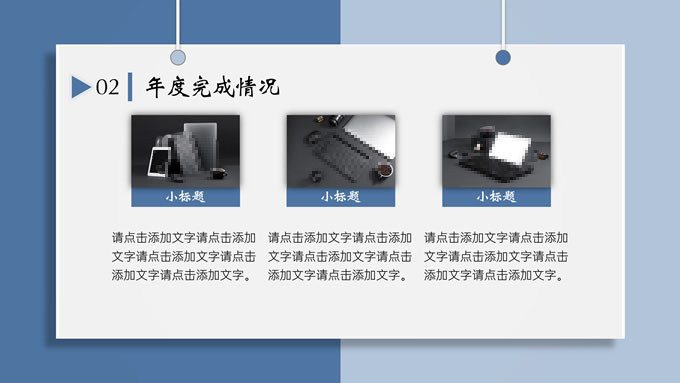 02 年度完成情况

小标题

请点击添加文字请点击添加文字请点击添加文字请点击添加文字请点击添加文字。

小标题

请点击添加文字请点击添加文字请点击添加文字请点击添加文字请点击添加文字。

小标题

请点击添加文字请点击添加文字请点击添加文字请点击添加文字请点击添加文字。