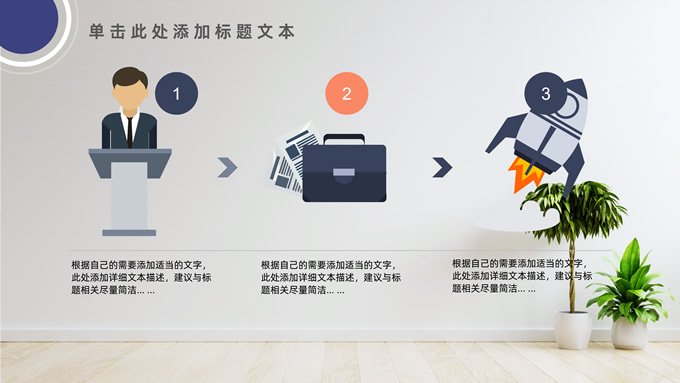 单击此处添加标题文本

1

2

3

根据自己的需要添加适当的文字，此处添加详细文本描述，建议与标题相关尽量简洁... ...

根据自己的需要添加适当的文字，此处添加详细文本描述，建议与标题相关尽量简洁... ...

根据自己的需要添加适当的文字，此处添加详细文本描述，建议与标题相关尽量简洁... ...