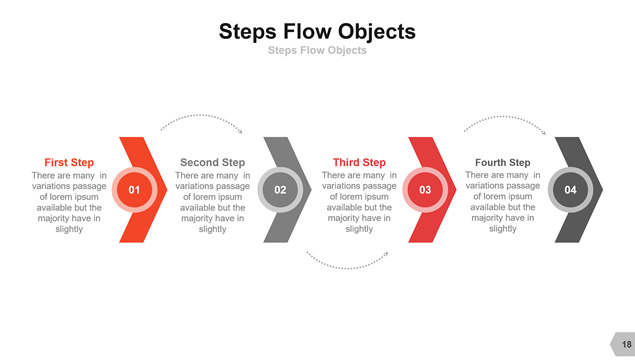 Steps Flow Objects
Steps Flow Objects

First Step
There are many in variations passage of lorem ipsum available but the majority have in slightly

01

Second Step
There are many in variations passage of lorem ipsum available but the majority have in slightly

02

Third Step
There are many in variations passage of lorem ipsum available but the majority have in slightly

03

Fourth Step
There are many in variations passage of lorem ipsum available but the majority have in slightly

04

18