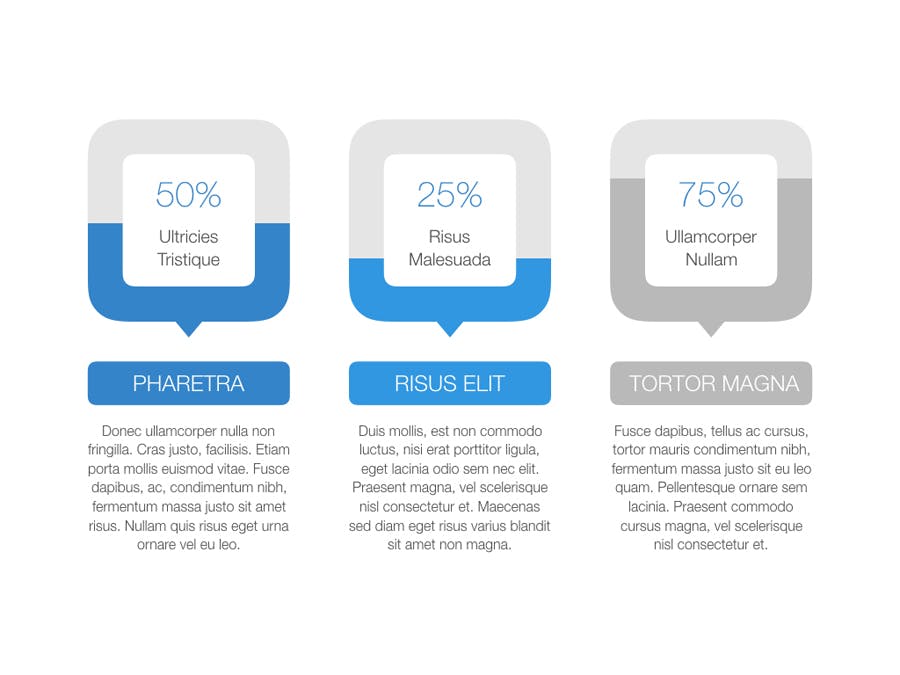 50%
Ultricies
Tristique

PHARETRA

Donec ullamcorper nulla non fringilla. Cras justo, facilisis. Etiam porta mollis euismod vitae. Fusce dapibus, ac, condimentum nibh, fermentum massa justo sit amet risus. Nullam quis risus eget urna ornare vel eu leo.

25%
Risus
Malesuada

RISUS ELIT

Duis mollis, est non commodo luctus, nisi erat porttitor ligula, eget lacinia odio sem nec elit. Praesent magna, vel scelerisque nisl consectetur et. Maecenas sed diam eget risus varius blandit sit amet non magna.

75%
Ullamcorper
Nullam

TORTOR MAGNA

Fusce dapibus, tellus ac cursus, tortor mauris condimentum nibh, fermentum massa justo sit eu leo quam. Pellentesque ornare sem lacinia. Praesent commodo cursus magna, vel scelerisque nisl consectetur et.