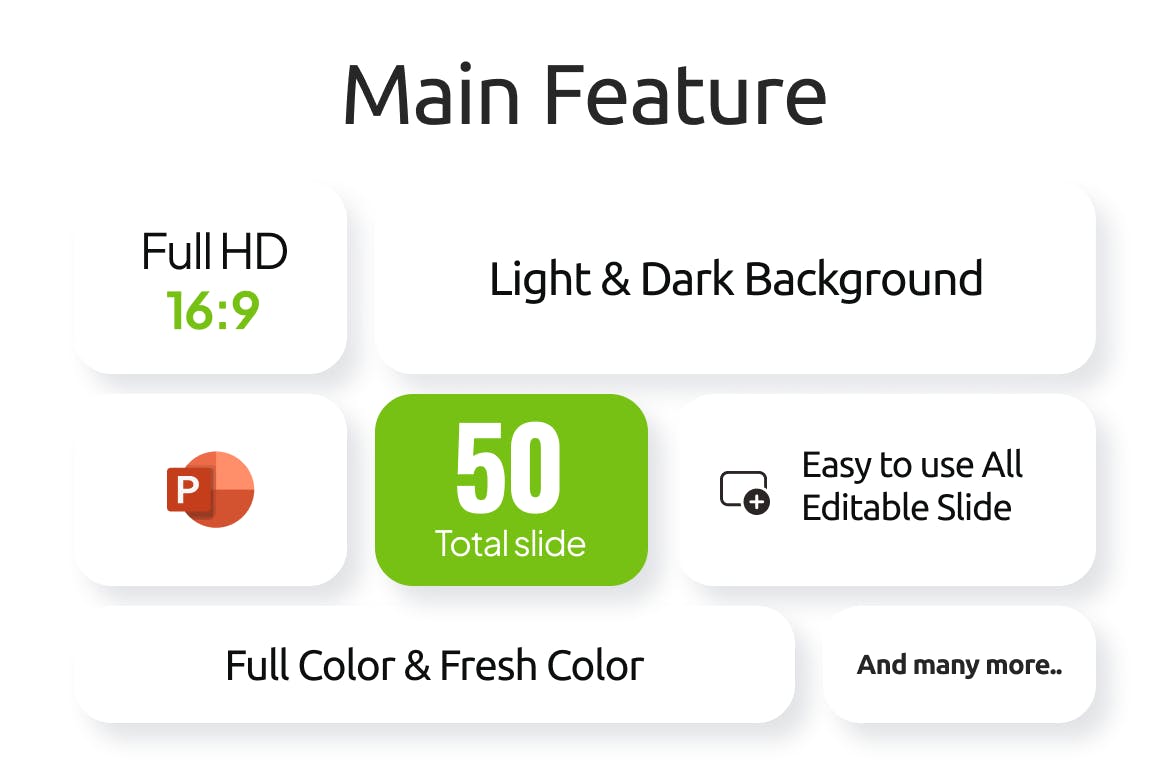 Main Feature

Full HD
16:9

Light & Dark Background

P

50
Total slide

Easy to use All Editable Slide

Full Color & Fresh Color

And many more..