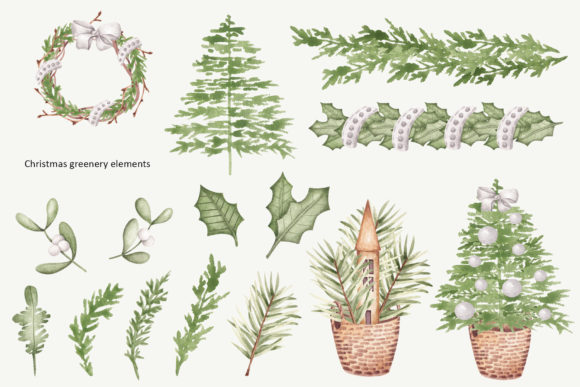 Christmas greenery elements