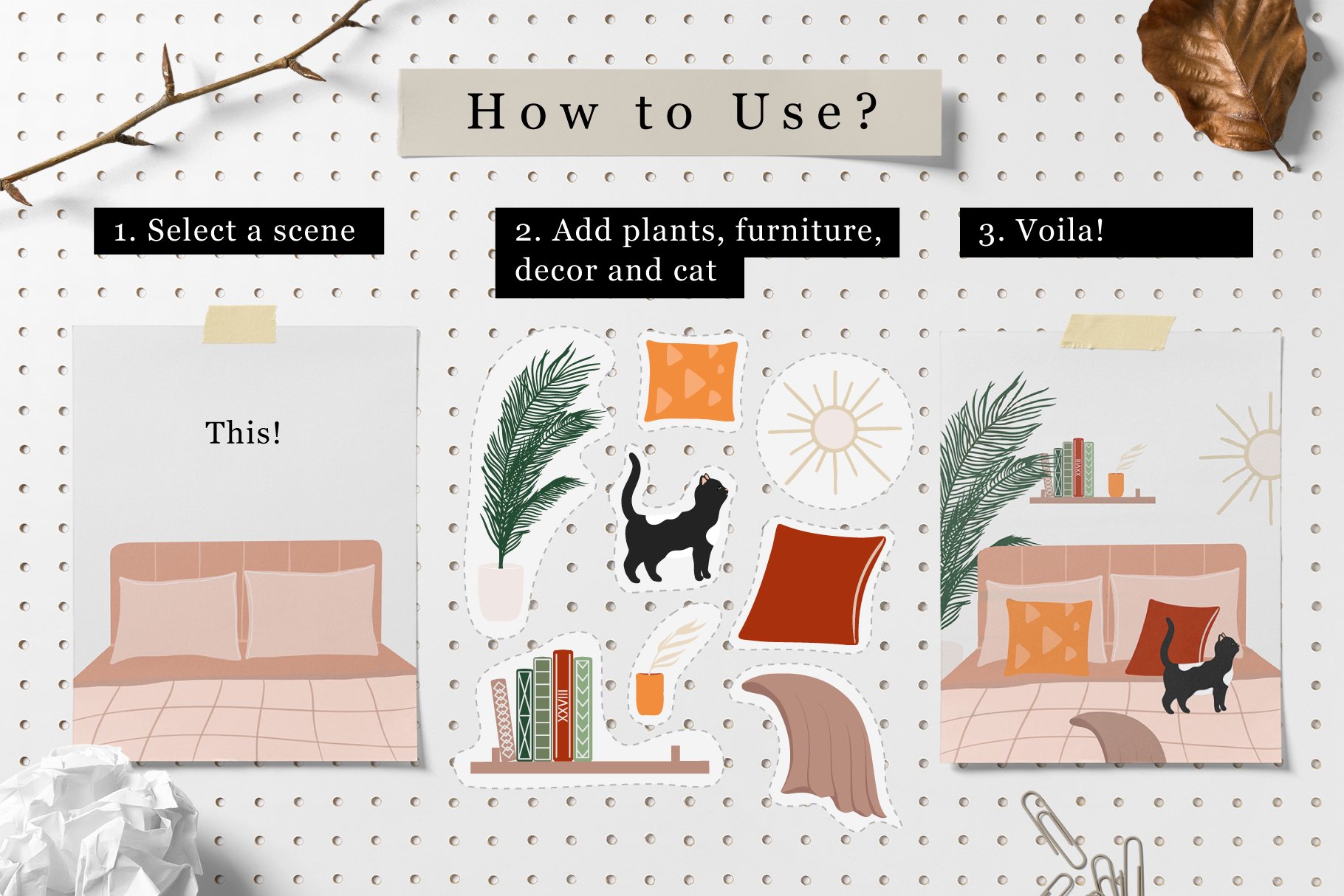 How to Use?

1. Select a scene

2. Add plants, furniture, decor and cat

3. Voila!

This!

XXVIII

XXVIII