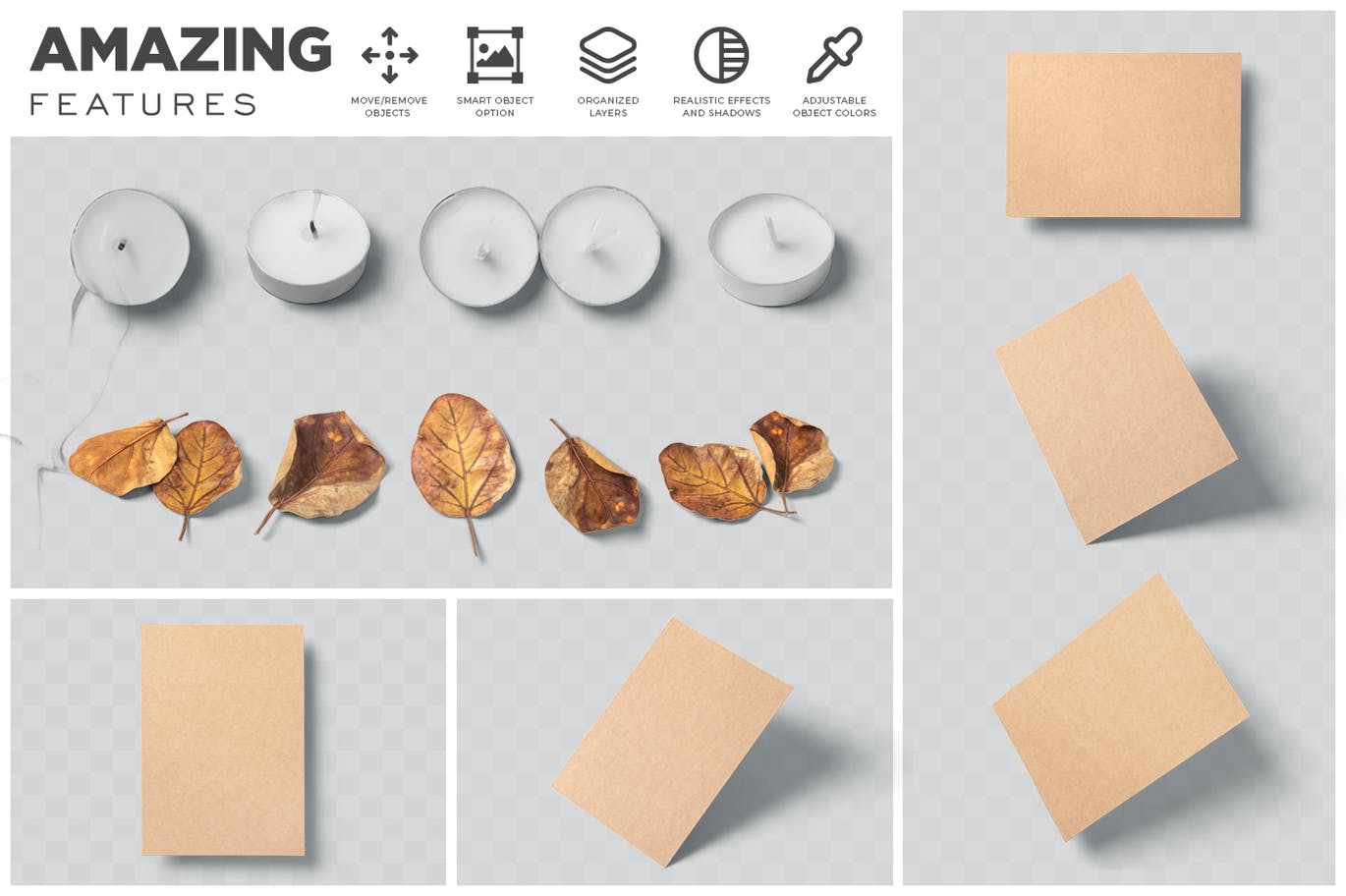 AMAZING
FEATURES

MOVE/REMOVE OBJECTS

SMART OBJECT OPTION

ORGANIZED LAYERS

REALISTIC EFFECTS AND SHADOWS

ADJUSTABLE OBJECT COLORS