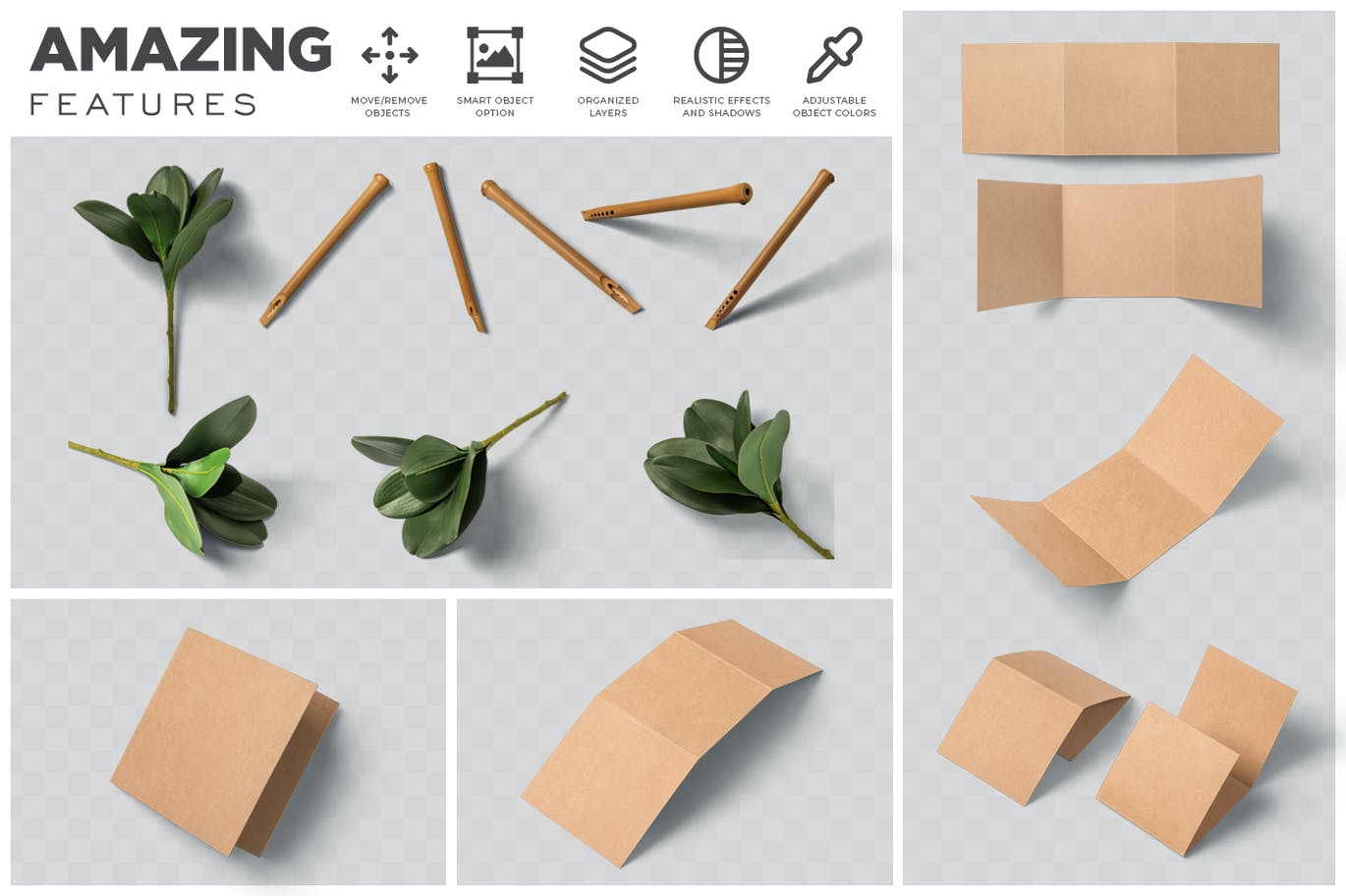 AMAZING
FEATURES

MOVE/REMOVE OBJECTS

SMART OBJECT OPTION

ORGANIZED LAYERS

REALISTIC EFFECTS AND SHADOWS

ADJUSTABLE OBJECT COLORS