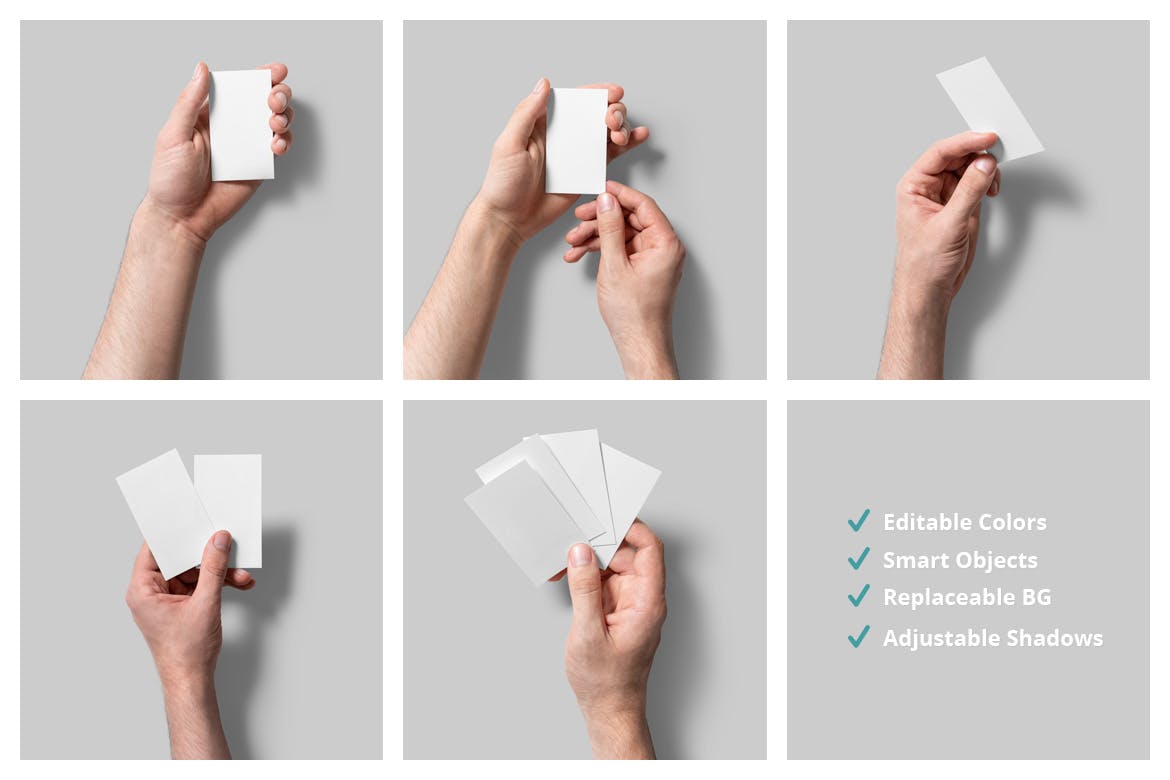 ✓ Editable Colors
✓ Smart Objects
✓ Replaceable BG
✓ Adjustable Shadows