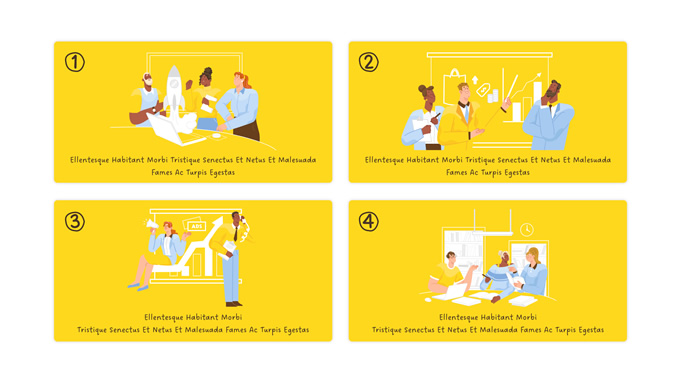 ①

Ellentesque Habitant Morbi Tristique Senectus Et Netus Et Malesuada Fames Ac Turpis Egestas

②

Ellentesque Habitant Morbi Tristique Senectus Et Netus Et Malesuada Fames Ac Turpis Egestas

③

ADS

Ellentesque Habitant Morbi
Tristique Senectus Et Netus Et Malesuada Fames Ac Turpis Egestas

④

Ellentesque Habitant Morbi
Tristique Senectus Et Netus Et Malesuada Fames Ac Turpis Egestas