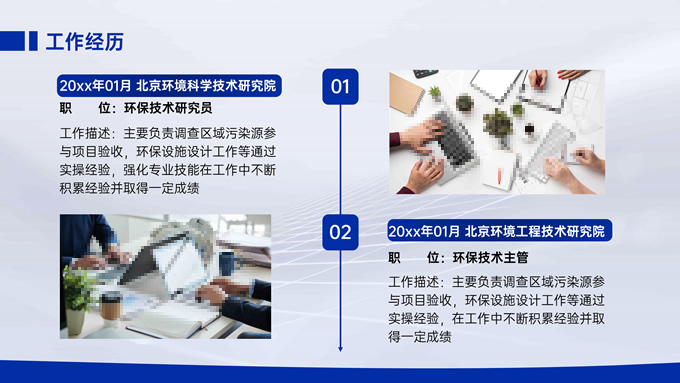 工作经历

20xx年01月 北京环境科学技术研究院

职　　位：环保技术研究员

工作描述：主要负责调查区域污染源参与项目验收，环保设施设计工作等通过实操经验，强化专业技能在工作中不断积累经验并取得一定成绩

01

02

20xx年01月 北京环境工程技术研究院

职　　位：环保技术主管

工作描述：主要负责调查区域污染源参与项目验收，环保设施设计工作等通过实操经验，在工作中不断积累经验并取得一定成绩