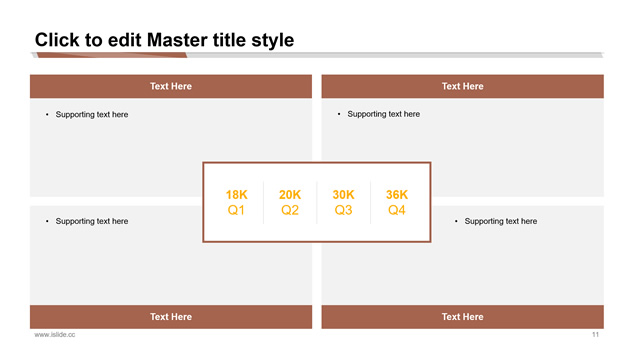 Click to edit Master title style

Text Here

• Supporting text here

Text Here

• Supporting text here

18K
Q1

20K
Q2

30K
Q3

36K
Q4

• Supporting text here

Text Here

• Supporting text here

Text Here

www.islide.cc

11