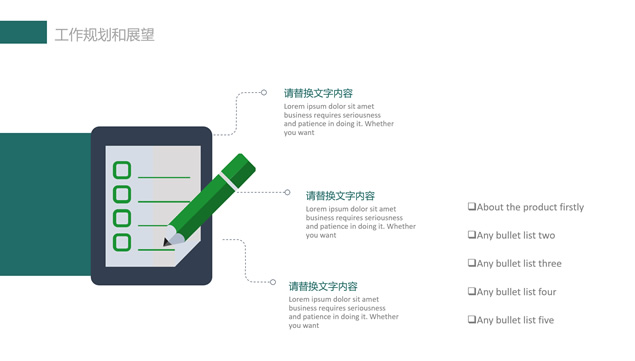 工作规划和展望

请替换文字内容

Lorem ipsum dolor sit amet business requires seriousness and patience in doing it. Whether you want

请替换文字内容

Lorem ipsum dolor sit amet business requires seriousness and patience in doing it. Whether you want

请替换文字内容

Lorem ipsum dolor sit amet business requires seriousness and patience in doing it. Whether you want

❑About the product firstly

❑Any bullet list two

❑Any bullet list three

❑Any bullet list four

❑Any bullet list five