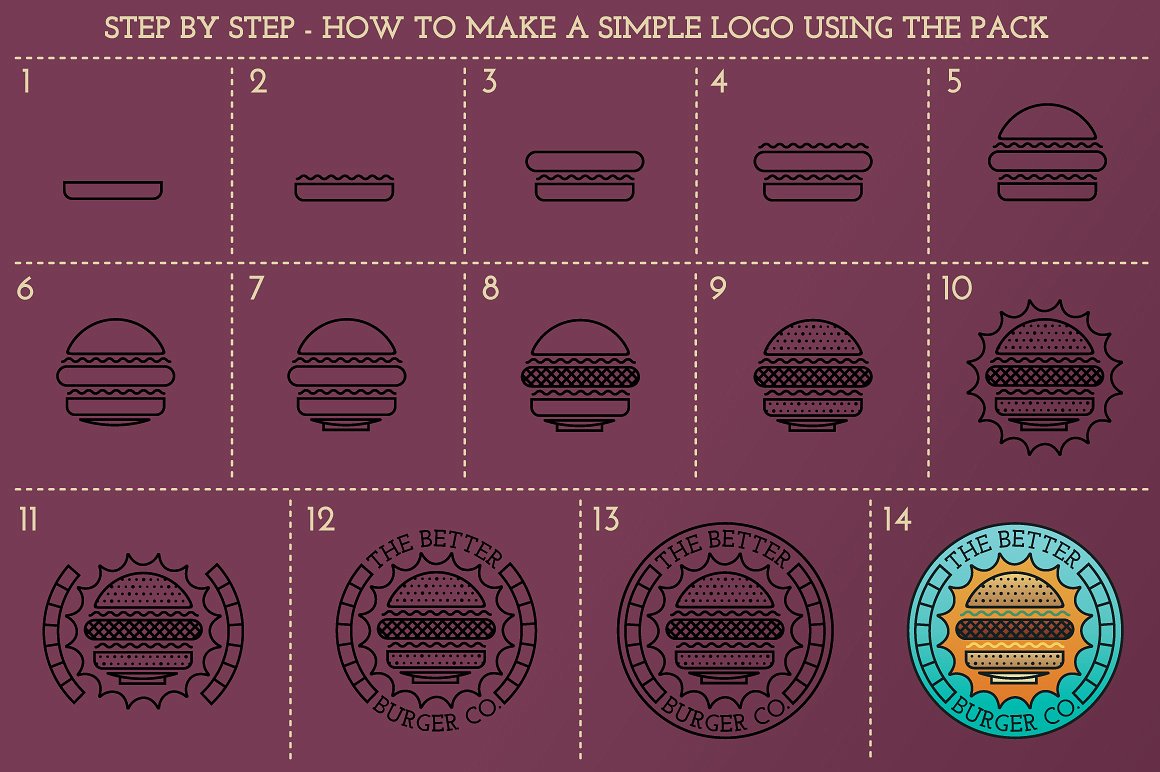 STEP BY STEP - HOW TO MAKE A SIMPLE LOGO USING THE PACK

1

2

3

4

5

6

7

8

9

10

11

12
THE BETTER
BURGER CO.

13
THE BETTER
BURGER CO.

14
THE BETTER
BURGER CO.